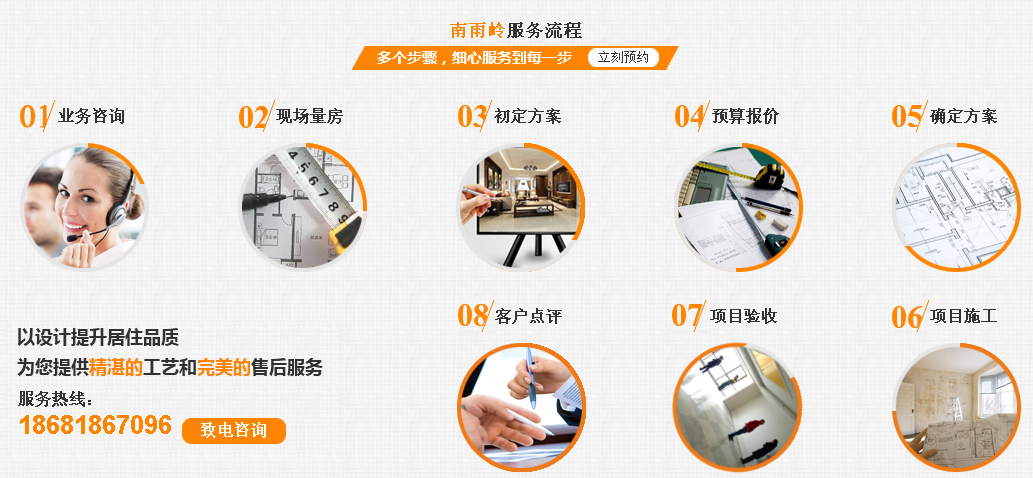 南雨岭服务流程

多个步骤，细心服务到每一步 立刻预约

01 业务咨询

02 现场量房

03 初定方案

04 预算报价

05 确定方案

以设计提升居住品质
为您提供精湛的工艺和完美的售后服务
服务热线：
18681867096 致电咨询

08 客户点评

07 项目验收

06 项目施工